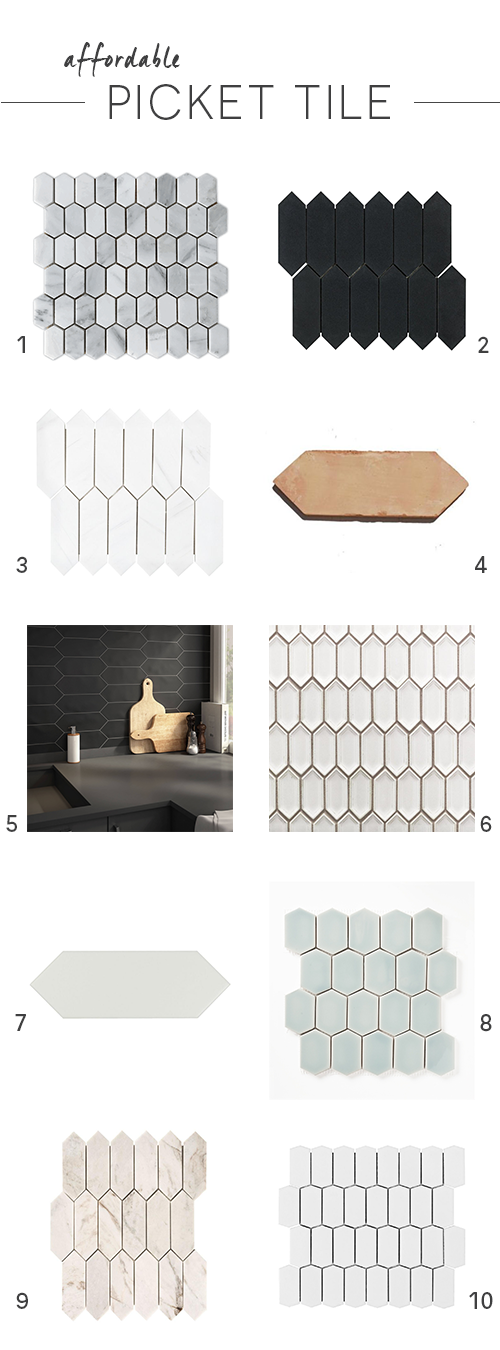 affordable
PICKET TILE

1

2

3

4

5

6

7

8

9

10